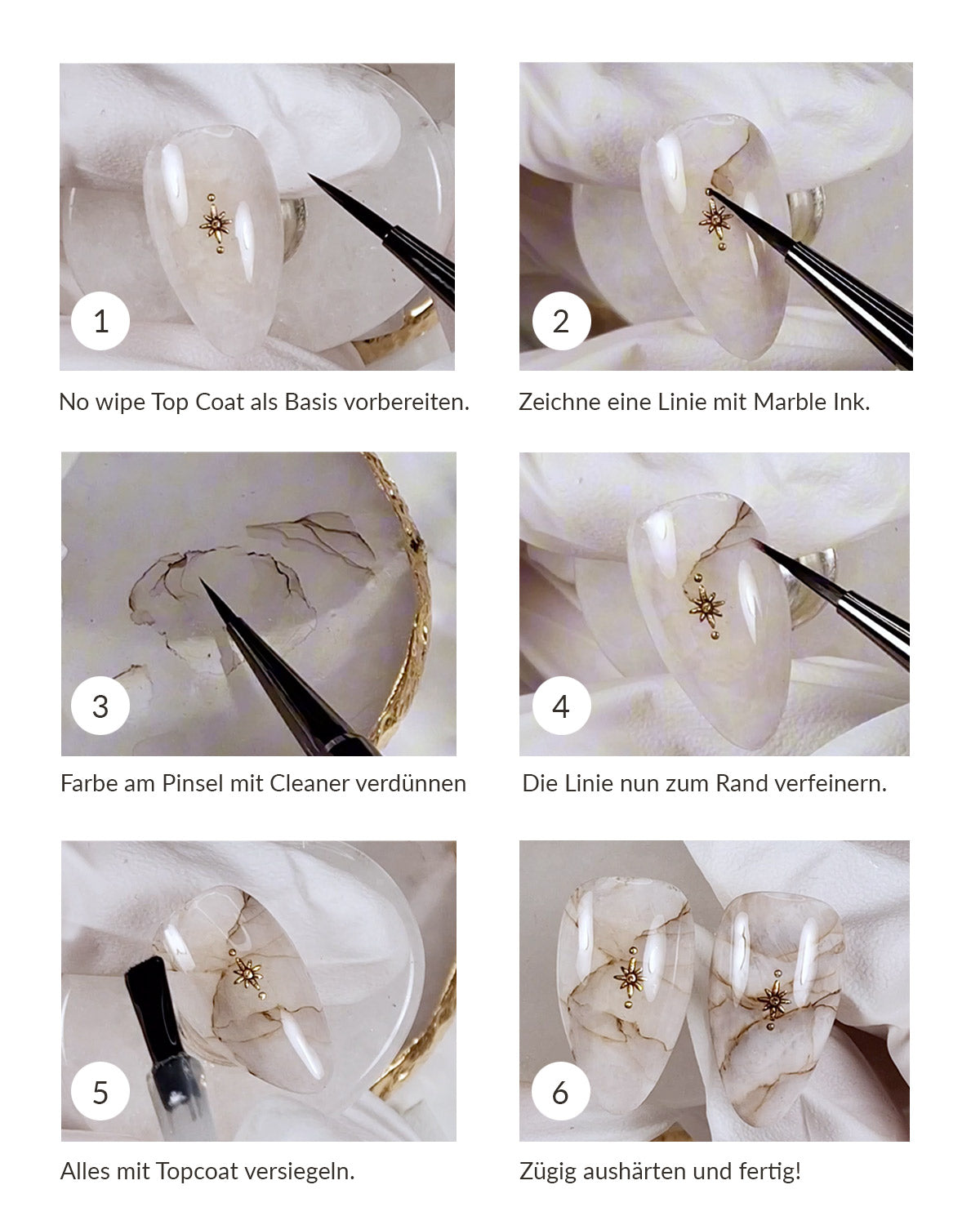 1

No wipe Top Coat als Basis vorbereiten.

2

Zeichne eine Linie mit Marble Ink.

3

Farbe am Pinsel mit Cleaner verdünnen

4

Die Linie nun zum Rand verfeinern.

5

Alles mit Topcoat versiegeln.

6

Zügig aushärten und fertig!